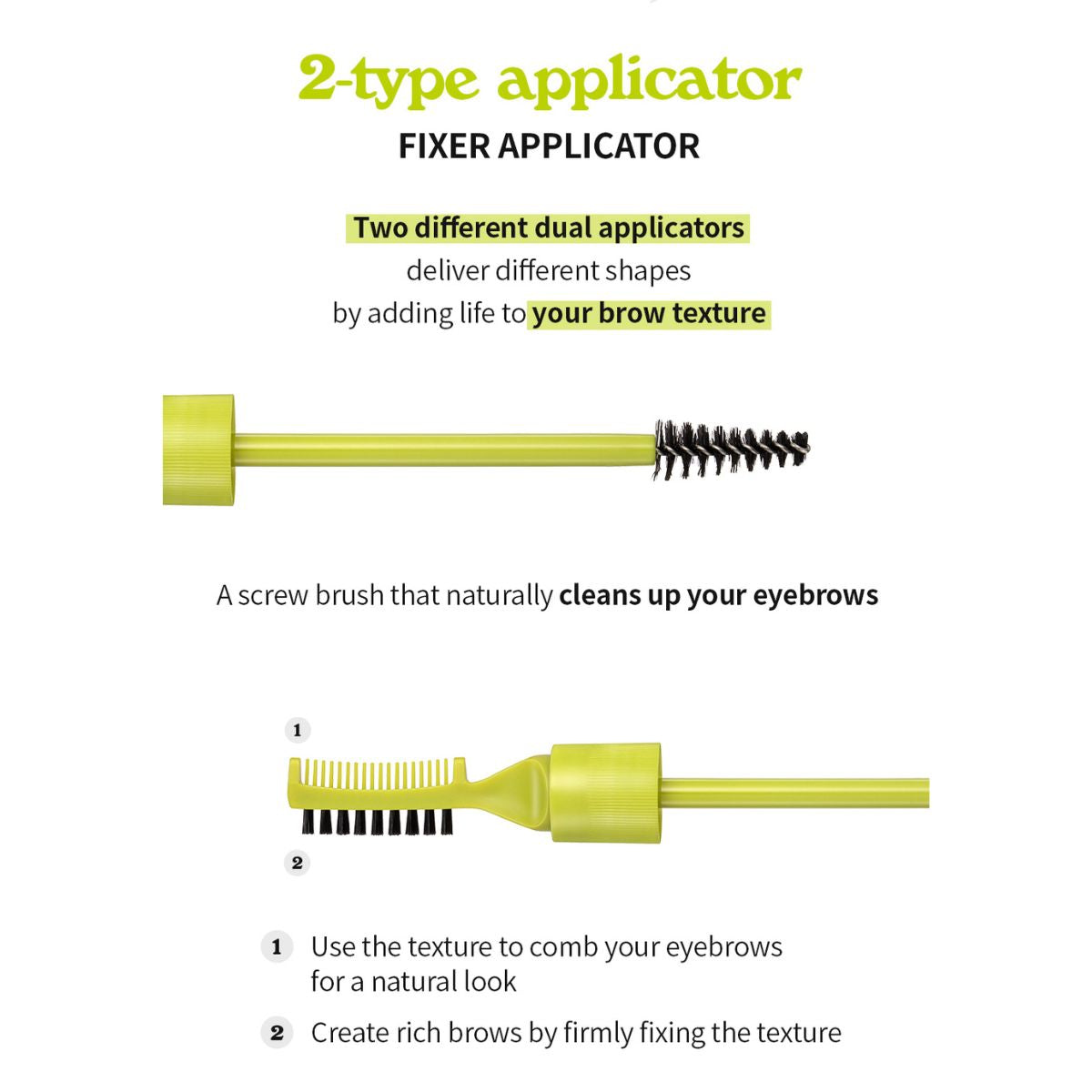 2-type applicator

FIXER APPLICATOR

Two different dual applicators deliver different shapes by adding life to your brow texture

A screw brush that naturally cleans up your eyebrows

1

2

1 Use the texture to comb your eyebrows for a natural look

2 Create rich brows by firmly fixing the texture