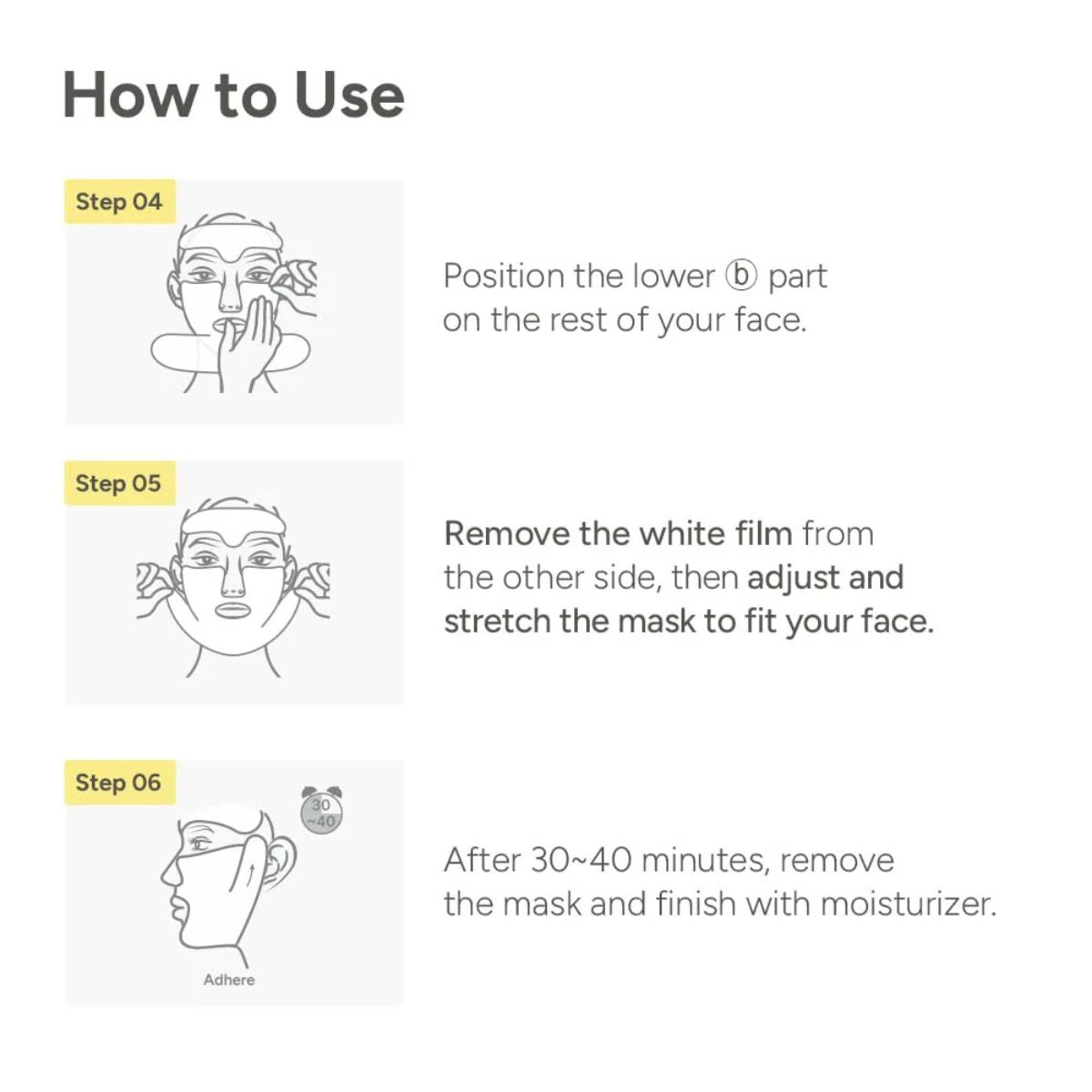 How to Use

Step 04

Position the lower ⓑ part on the rest of your face.

Step 05

Remove the white film from the other side, then adjust and stretch the mask to fit your face.

Step 06

30 ~40

Adhere

After 30~40 minutes, remove the mask and finish with moisturizer.