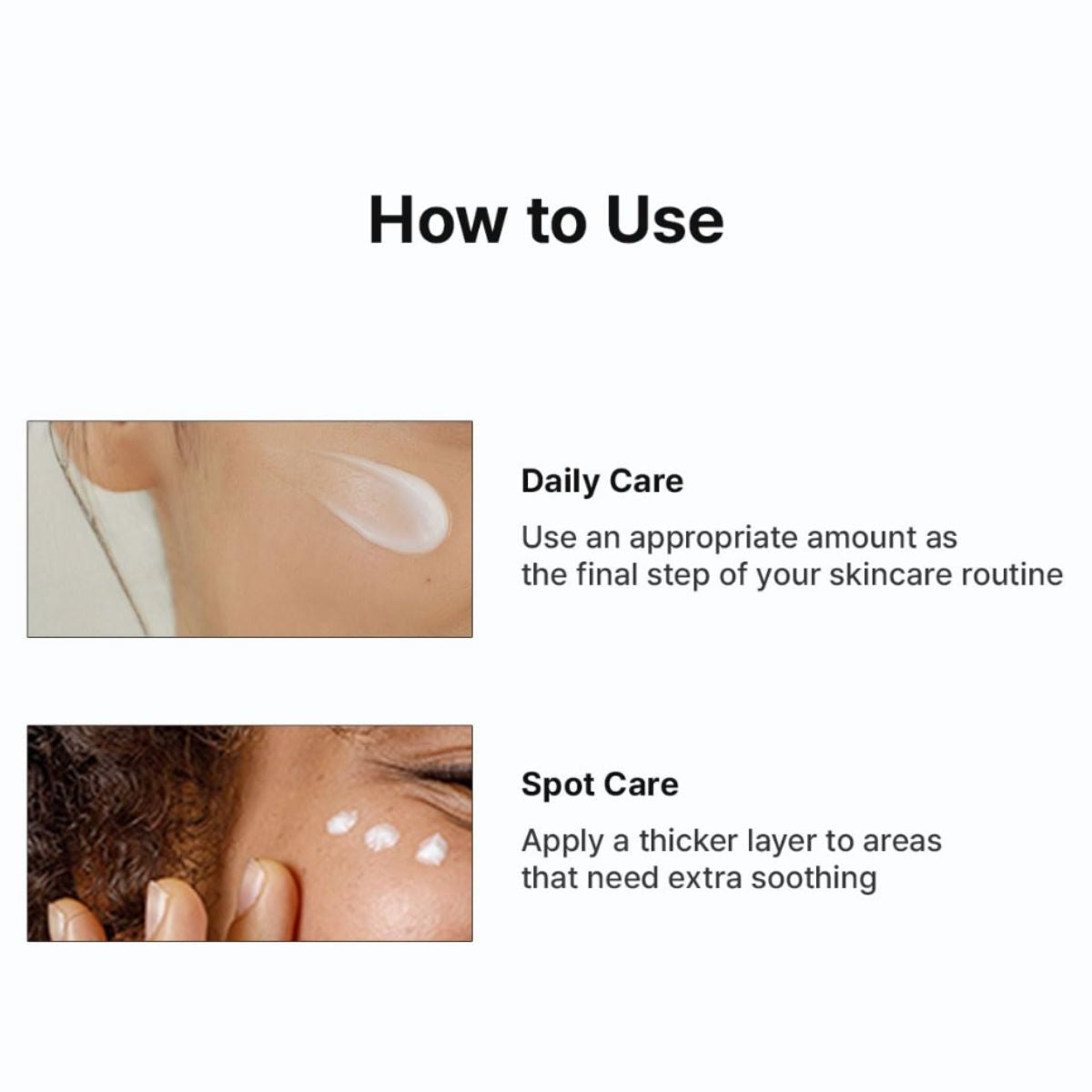 How to Use

Daily Care

Use an appropriate amount as the final step of your skincare routine

Spot Care

Apply a thicker layer to areas that need extra soothing