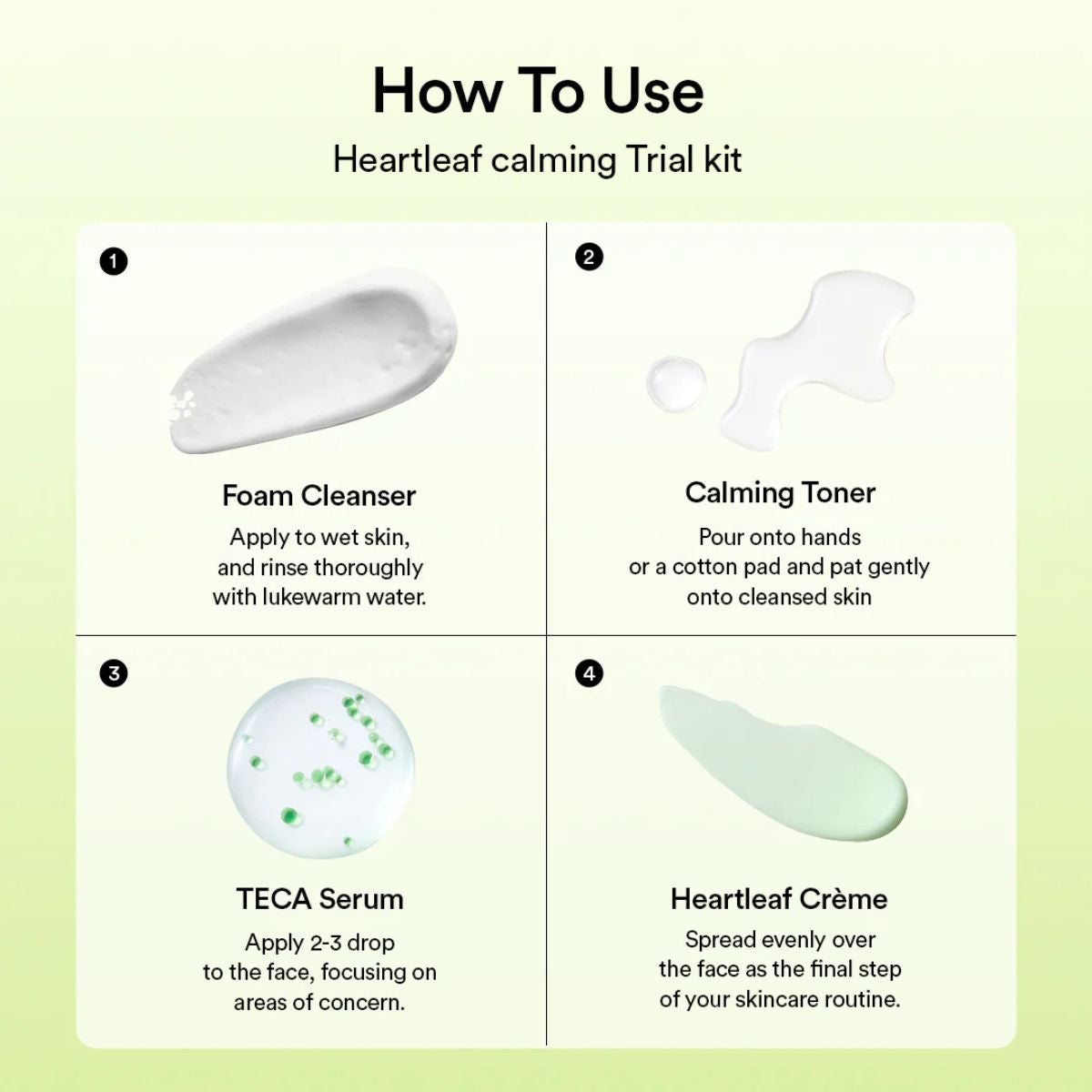 How To Use

Heartleaf calming Trial kit

1

Foam Cleanser

Apply to wet skin, and rinse thoroughly with lukewarm water.

2

Calming Toner

Pour onto hands or a cotton pad and pat gently onto cleansed skin

3

TECA Serum

Apply 2-3 drop to the face, focusing on areas of concern.

4

Heartleaf Crème

Spread evenly over the face as the final step of your skincare routine.