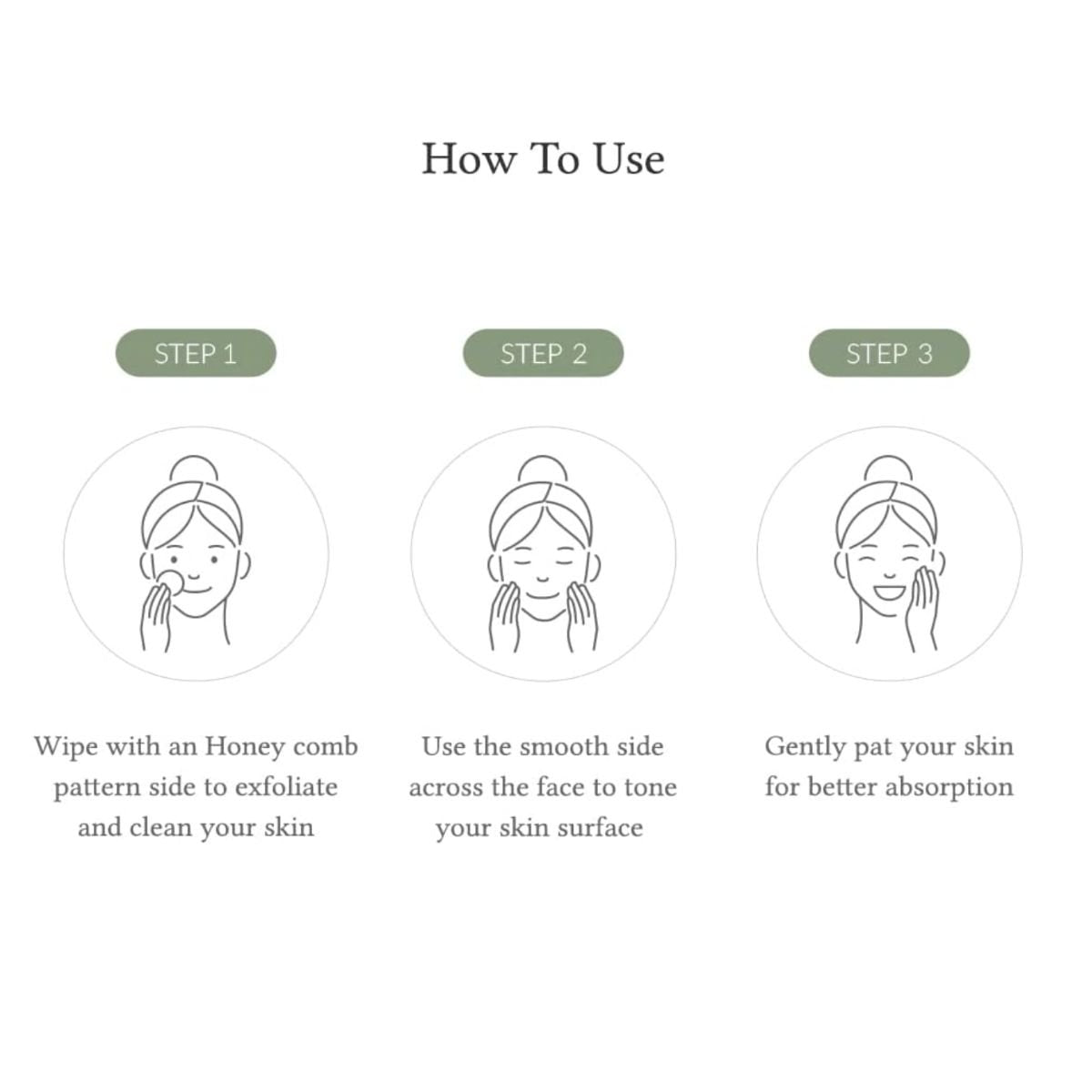 How To Use

STEP 1

Wipe with an Honey comb pattern side to exfoliate and clean your skin

STEP 2

Use the smooth side across the face to tone your skin surface

STEP 3

Gently pat your skin for better absorption